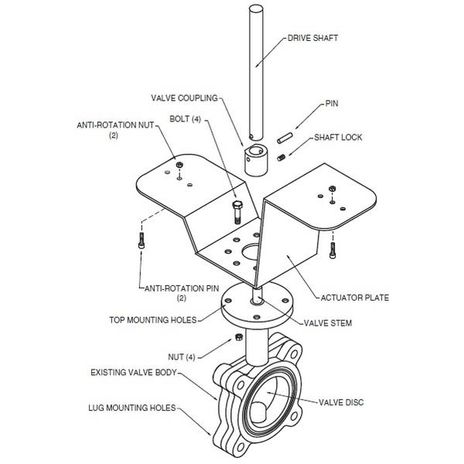 DRIVE SHAFT

VALVE COUPLING

PIN

BOLT (4)

ANTI-ROTATION NUT (2)

SHAFT LOCK

ANTI-ROTATION PIN (2)

ACTUATOR PLATE

TOP MOUNTING HOLES

VALVE STEM

NUT (4)

EXISTING VALVE BODY

VALVE DISC

LUG MOUNTING HOLES