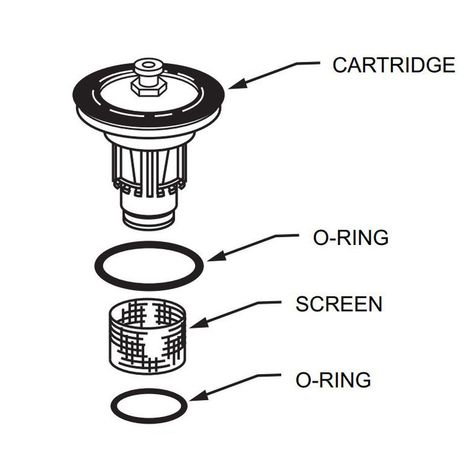 CARTRIDGE

O-RING

SCREEN

O-RING