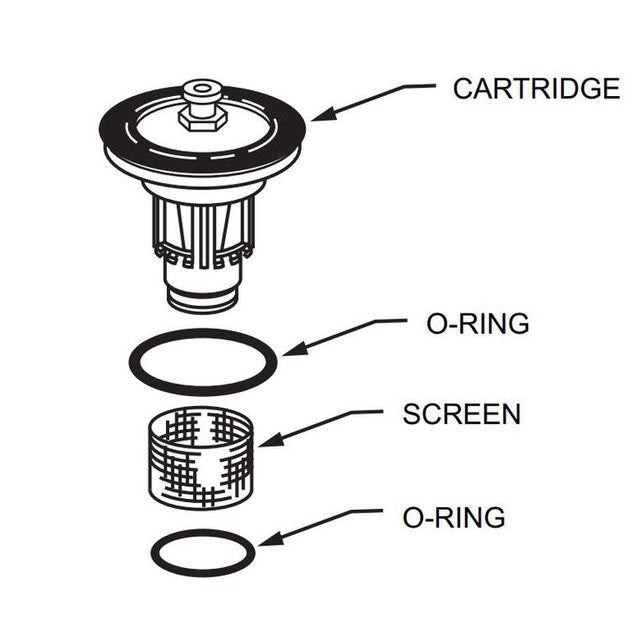 CARTRIDGE

O-RING

SCREEN

O-RING